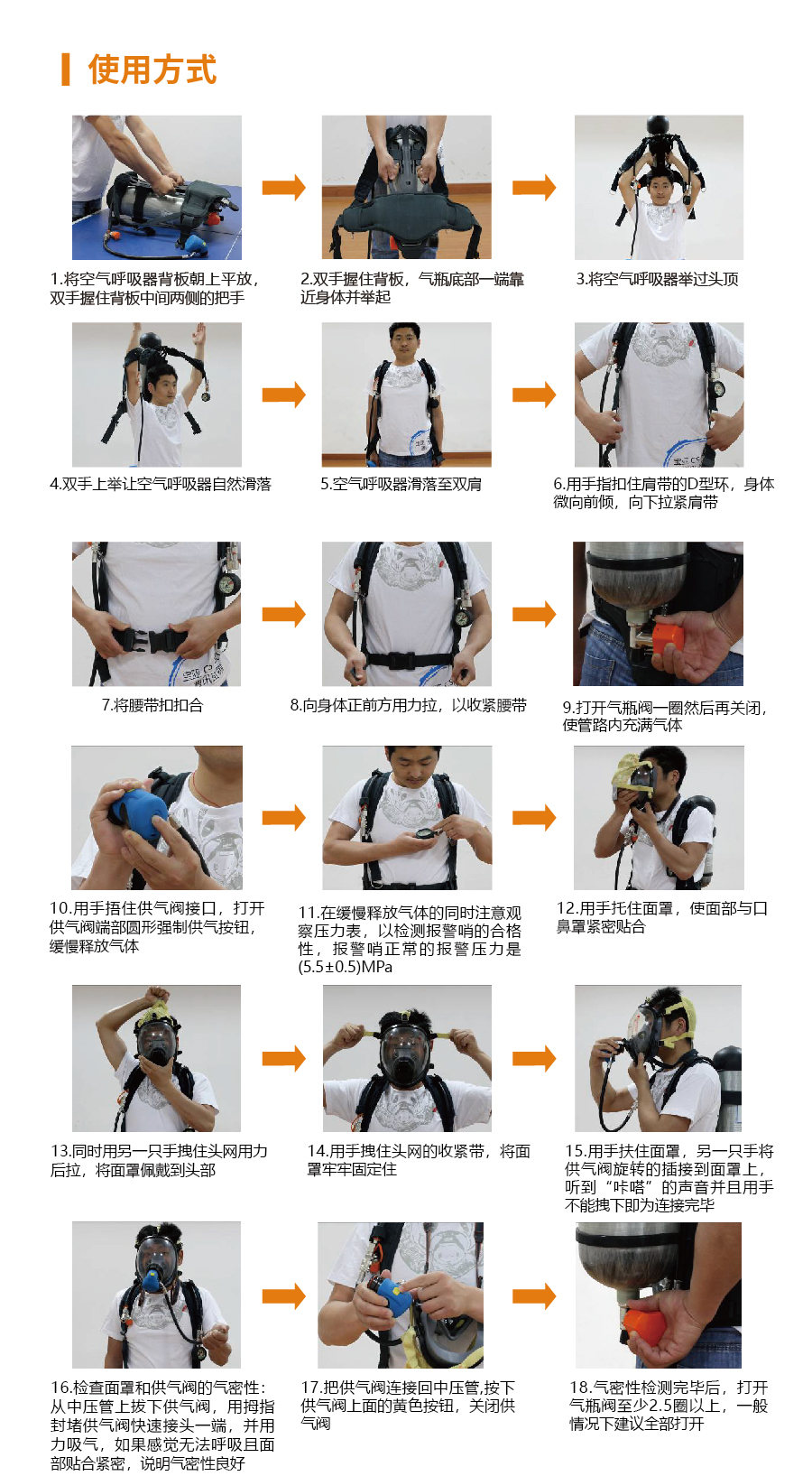 使用方式

1.将空气呼吸器背板朝上平放，双手握住背板中间两侧的把手

2.双手握住背板，气瓶底部一端靠近身体并举起

3.将空气呼吸器举过头顶

4.双手上举让空气呼吸器自然滑落

5.空气呼吸器滑落至双肩

6.用手指扣住肩带的D型环，身体微向前倾，向下拉紧肩带

7.将腰带扣扣合

8.向身体正前方用力拉，以收紧腰带

9.打开气瓶阀一圈然后再关闭，使管路内充满气体

10.用手捂住供气阀接口，打开供气阀端部圆形强制供气按钮，缓慢释放气体

11.在缓慢释放气体的同时注意观察压力表，以检测报警哨的合格性，报警哨正常的报警压力是(5.5±0.5)MPa

12.用手托住面罩，使面部与口鼻罩紧密贴合

13.同时用另一只手拽住头网用力后拉，将面罩佩戴到头部

14.用手拽住头网的收紧带，将面罩牢牢固定住

15.用手扶住面罩，另一只手将供气阀旋转的插接到面罩上，听到“咔嗒”的声音并且用手不能拽下即为连接完毕

16.检查面罩和供气阀的气密性：从中压管上拔下供气阀，用拇指封堵供气阀快速接头一端，并用力吸气，如果感觉无法呼吸且面部贴合紧密，说明气密性良好

17.把供气阀连接回中压管,按下供气阀上面的黄色按钮，关闭供气阀

18.气密性检测完毕后，打开气瓶阀至少2.5圈以上，一般情况下建议全部打开